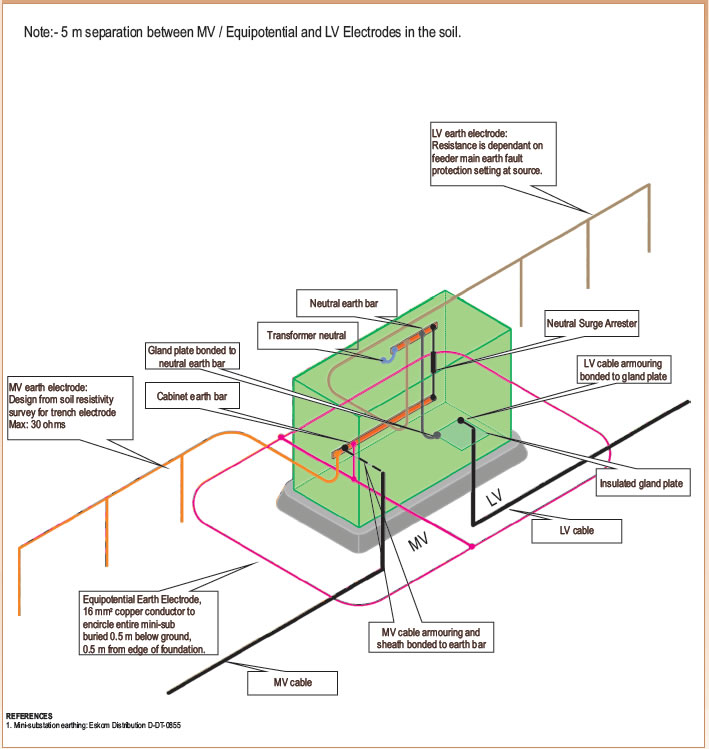 Note:- 5 m separation between MV / Equipotential and LV Electrodes in the soil.

LV earth electrode:
Resistance is dependant on feeder main earth fault protection setting at source.

Neutral earth bar

Transformer neutral

Neutral Surge Arrester

Gland plate bonded to neutral earth bar

LV cable armouring bonded to gland plate

MV earth electrode:
Design from soil resistivity survey for trench electrode
Max: 30 ohms

Cabinet earth bar

Insulated gland plate

LV

LV cable

MV

Equipotential Earth Electrode, 16 mm² copper conductor to encircle entire mini-sub buried 0.5 m below ground, 0.5 m from edge of foundation.

MV cable armouring and sheath bonded to earth bar

MV cable

REFERENCES
1. Mini-substation earthing: Eskom Distribution D-DT-0855